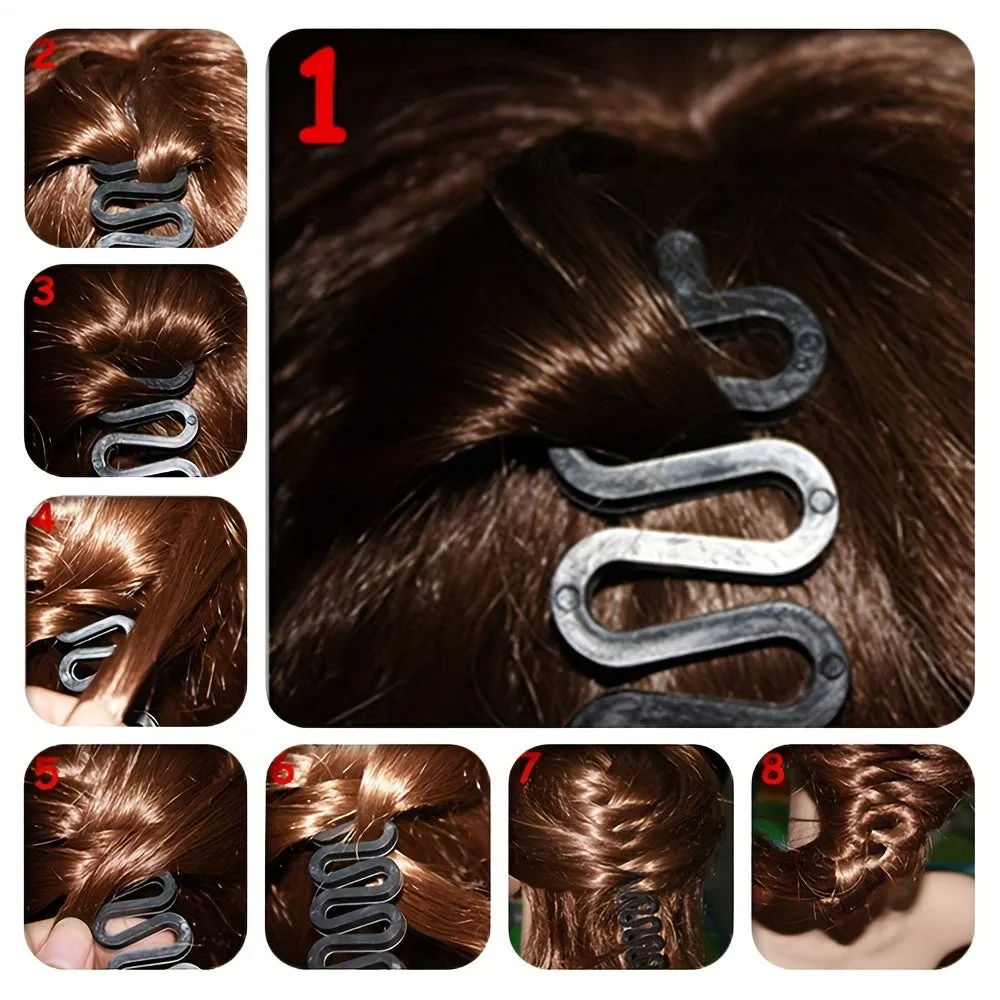 2
1
3
4
5
6
7
8